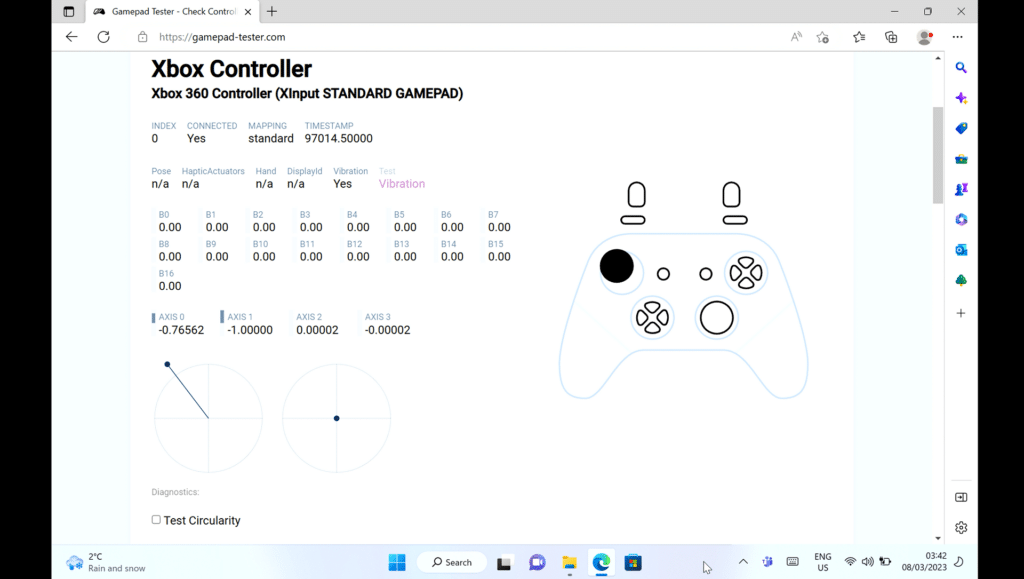 Gamepad Tester - Check Control

https://gamepad-tester.com

Xbox Controller
Xbox 360 Controller (XInput STANDARD GAMEPAD)

| INDEX | CONNECTED | MAPPING | TIMESTAMP |
|---|---|---|---|
| 0 | Yes | standard | 97014.50000 |

| Pose | HapticActuators | Hand | DisplayId | Vibration | Test |
|---|---|---|---|---|---|
| n/a | n/a | n/a | n/a | Yes | Vibration |

| B0 | B1 | B2 | B3 | B4 | B5 | B6 | B7 |
|---|---|---|---|---|---|---|---|
| 0.00 | 0.00 | 0.00 | 0.00 | 0.00 | 0.00 | 0.00 | 0.00 |
| B8 | B9 | B10 | B11 | B12 | B13 | B14 | B15 |
| 0.00 | 0.00 | 0.00 | 0.00 | 0.00 | 0.00 | 0.00 | 0.00 |
| B16 | | | | | | | |
| 0.00 | | | | | | | |

| AXIS 0 | AXIS 1 | AXIS 2 | AXIS 3 |
|---|---|---|---|
| -0.76562 | -1.00000 | 0.00002 | -0.00002 |

Diagnostics:

Test Circularity

2°C
Rain and snow

Search

ENG
US

03:42
08/03/2023