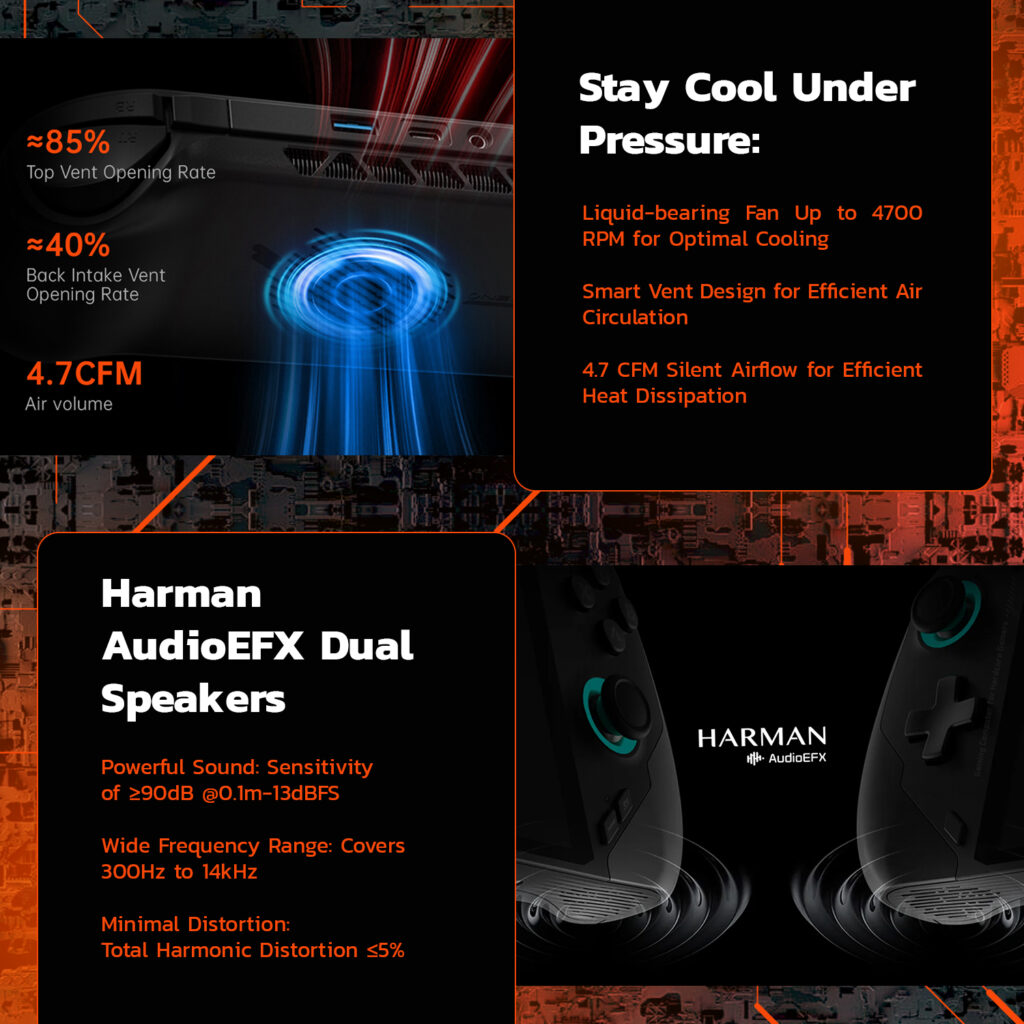 ≈85%
Top Vent Opening Rate

≈40%
Back Intake Vent Opening Rate

4.7CFM
Air volume

Stay Cool Under Pressure:

Liquid-bearing Fan Up to 4700 RPM for Optimal Cooling

Smart Vent Design for Efficient Air Circulation

4.7 CFM Silent Airflow for Efficient Heat Dissipation

Harman AudioEFX Dual Speakers

Powerful Sound: Sensitivity of ≥90dB @0.1m-13dBFS

Wide Frequency Range: Covers 300Hz to 14kHz

Minimal Distortion: Total Harmonic Distortion ≤5%

HARMAN
AudioEFX